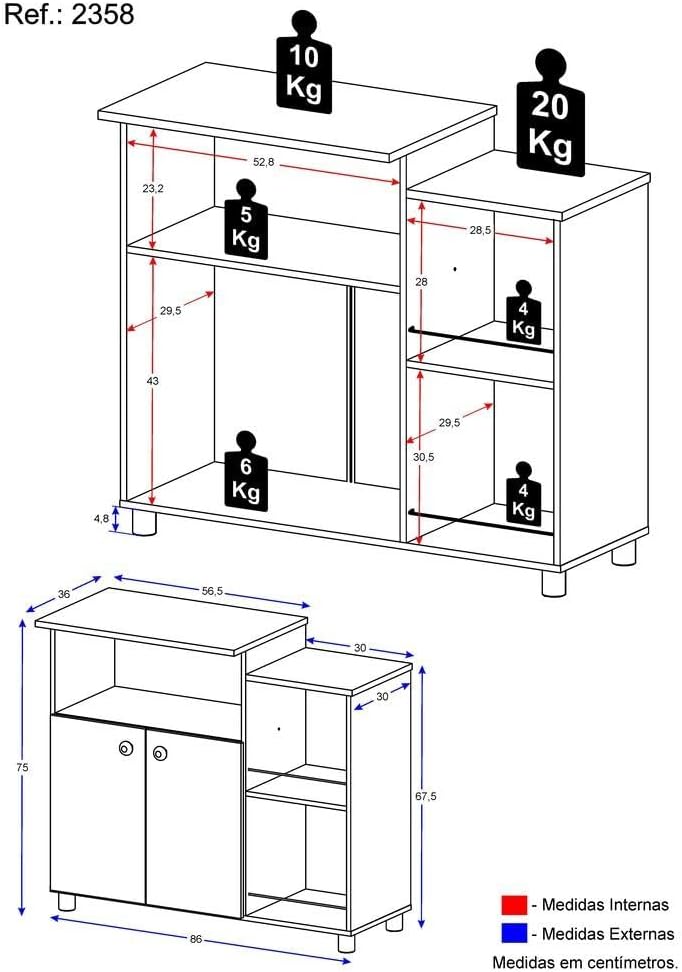 Ref.: 2358

10 Kg

20 Kg

52,8

23,2

5 Kg

28,5

28

4 Kg

29,5

43

29,5

30,5

6 Kg

4 Kg

4,8

36

56,5

30

30

75

67,5

86

- Medidas Internas

- Medidas Externas

Medidas em centímetros.