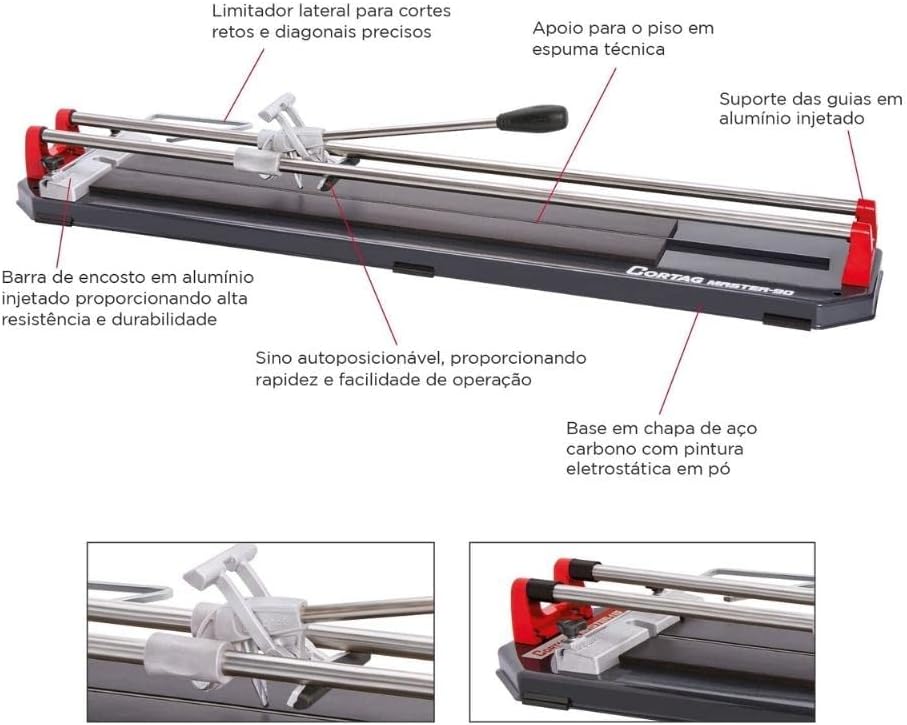 Limitador lateral para cortes retos e diagonais precisos

Apoio para o piso em espuma técnica

Suporte das guias em alumínio injetado

Barra de encosto em alumínio injetado proporcionando alta resistência e durabilidade

CORTAG MASTER-90

Sino autoposicionável, proporcionando rapidez e facilidade de operação

Base em chapa de aço carbono com pintura eletrostática em pó